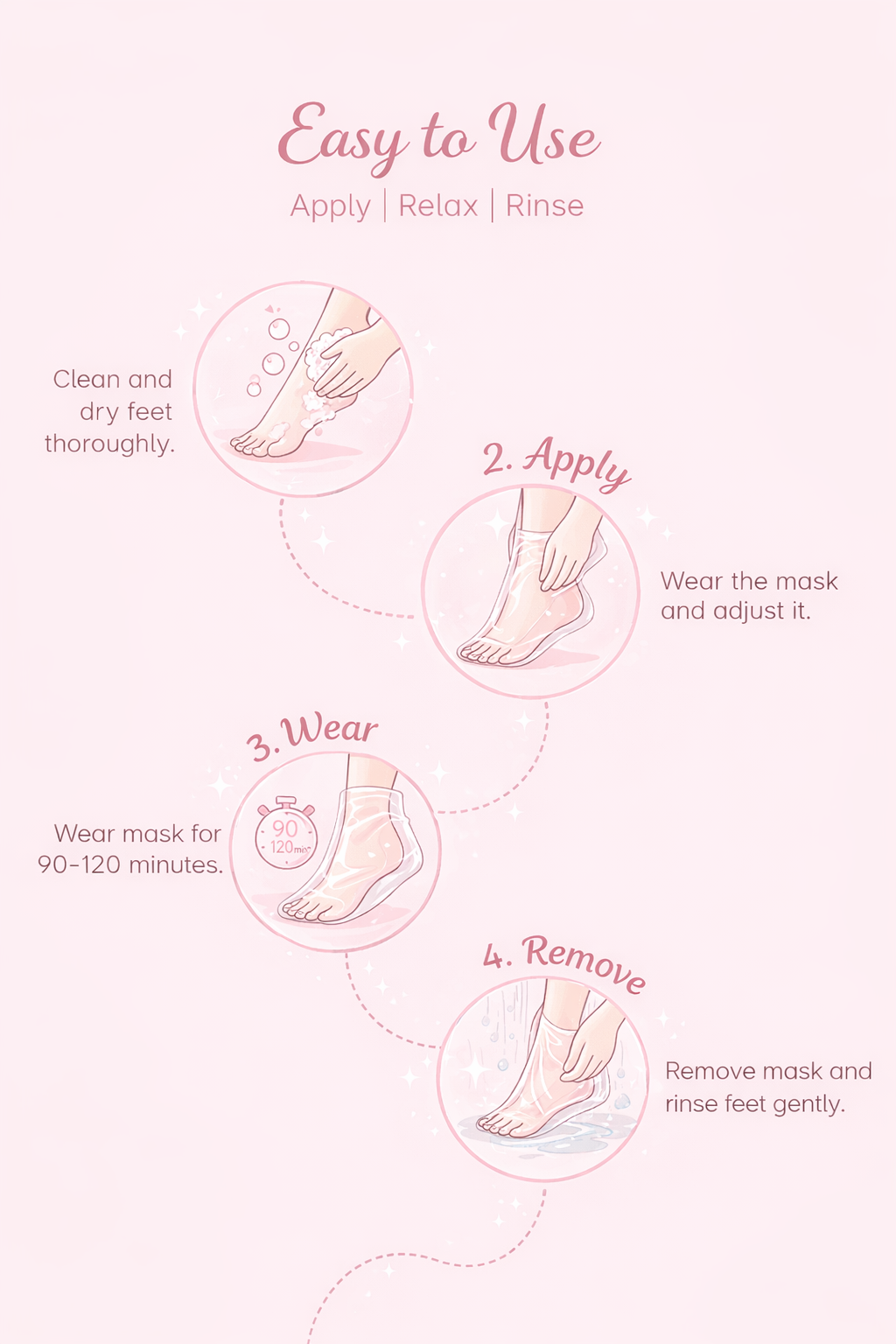 Easy to Use

Apply | Relax | Rinse

Clean and dry feet thoroughly.

2. Apply

Wear the mask and adjust it.

3. Wear

90
120min

Wear mask for 90-120 minutes.

4. Remove

Remove mask and rinse feet gently.